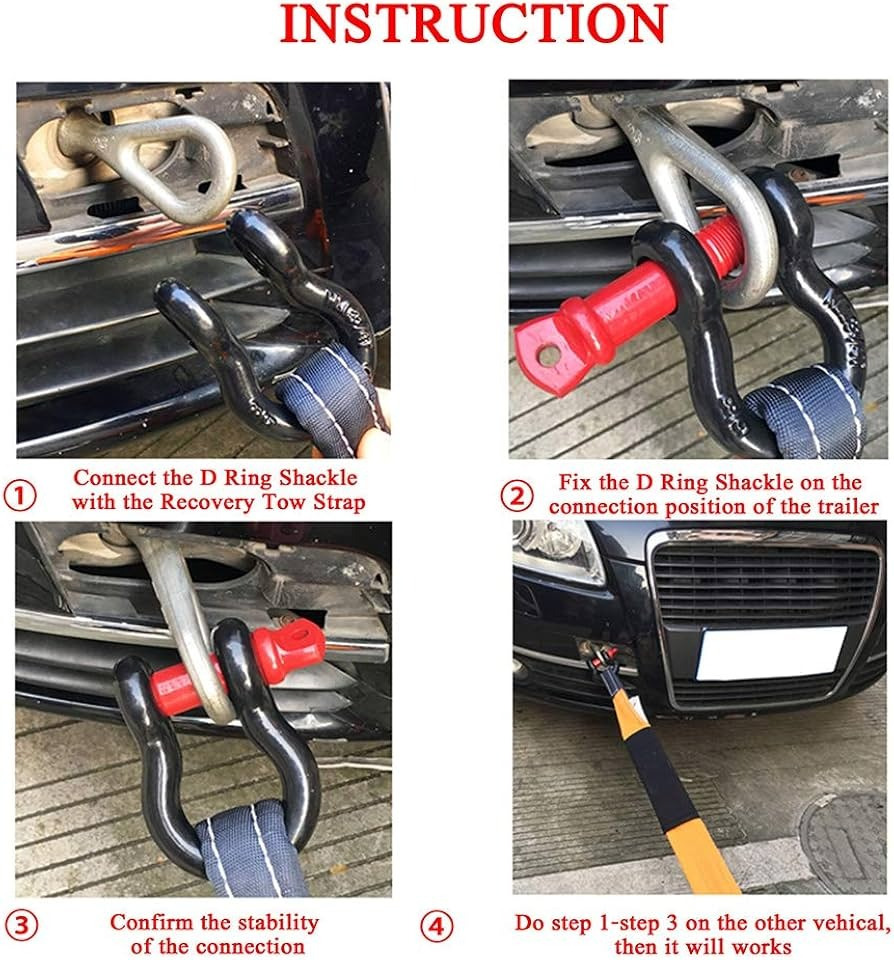 INSTRUCTION

① Connect the D Ring Shackle with the Recovery Tow Strap

② Fix the D Ring Shackle on the connection position of the trailer

③ Confirm the stability of the connection

④ Do step 1-step 3 on the other vehical, then it will works