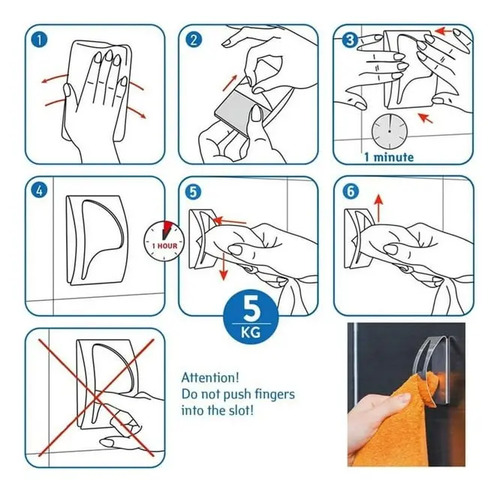 1

2

3

1 minute

4

1 HOUR

5

6

5
KG

Attention!
Do not push fingers into the slot!