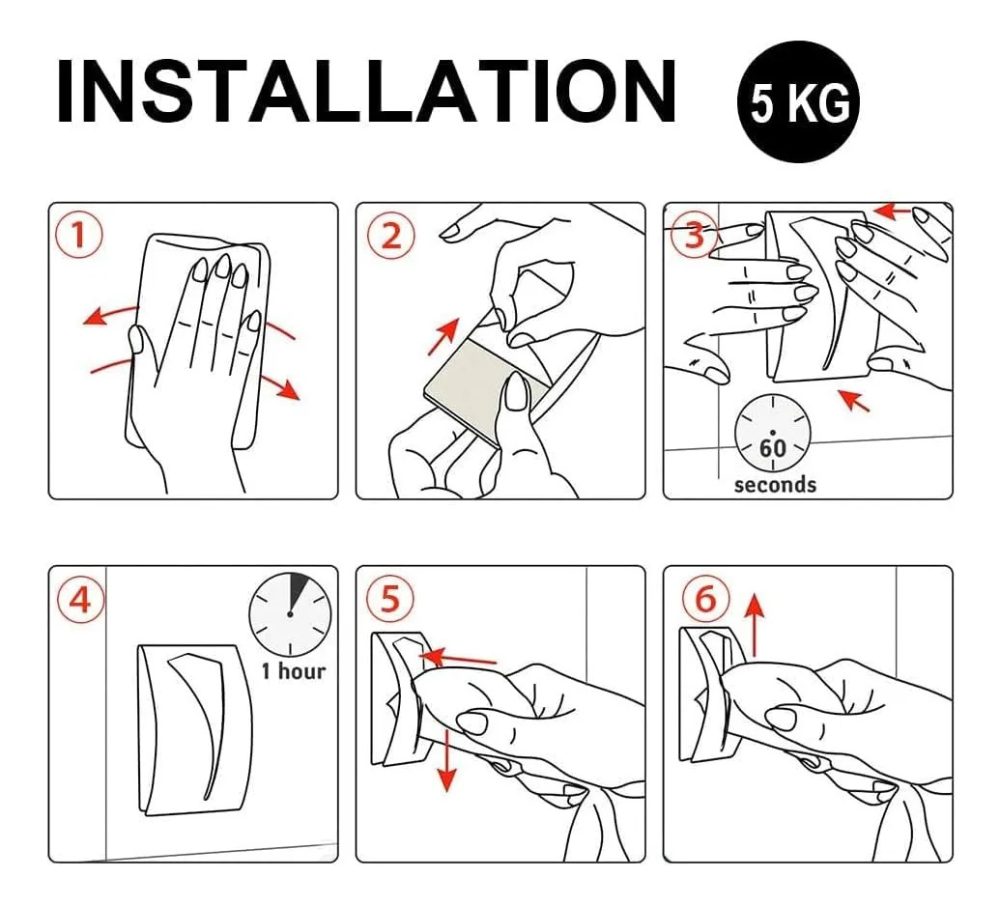 INSTALLATION 5 KG

1

2

3

60
seconds

4

1 hour

5

6