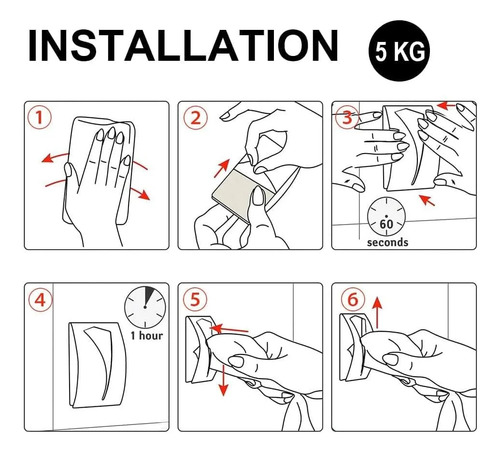 INSTALLATION

5 KG

1

2

3

60

seconds

4

1 hour

5

6